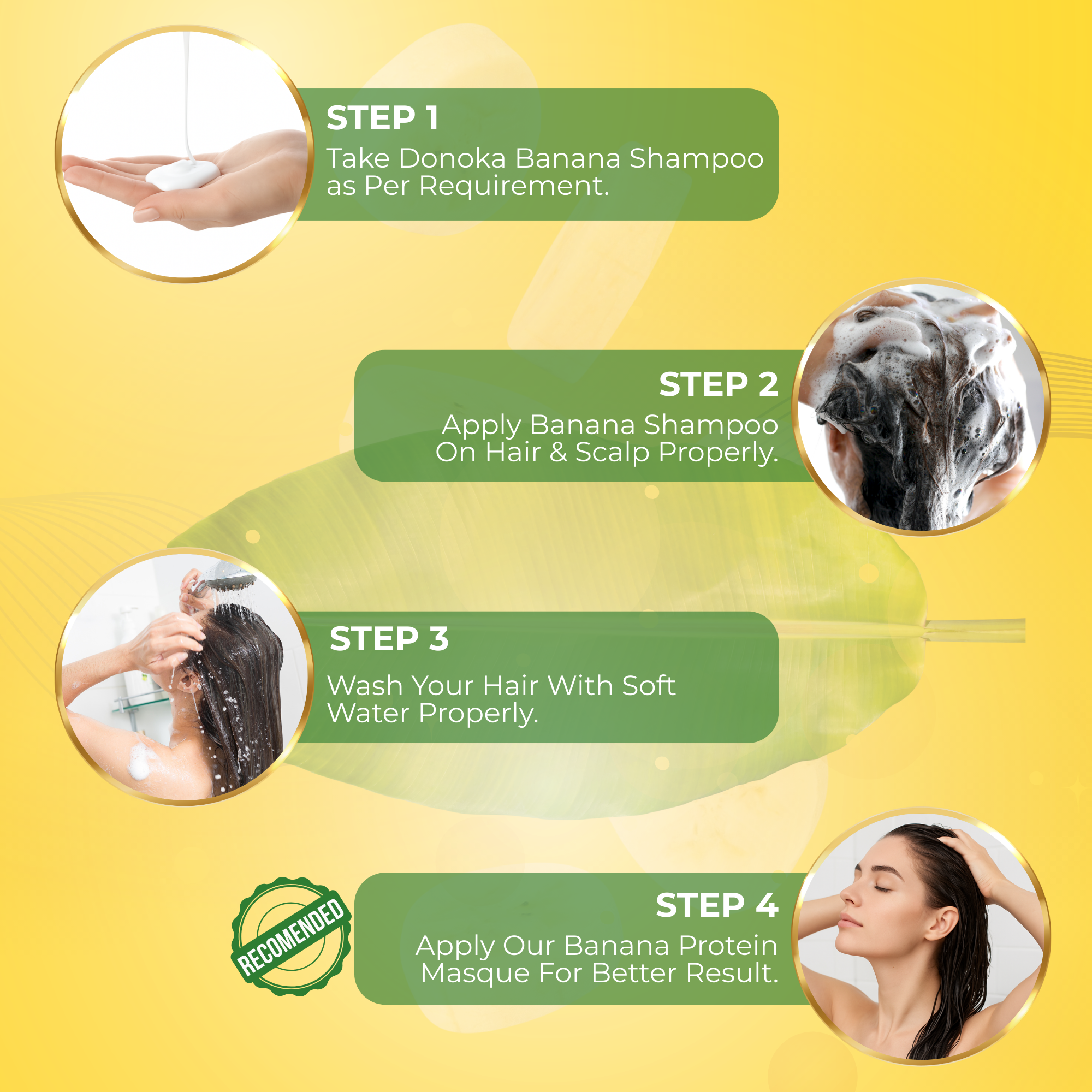 STEP 1
Take Donoka Banana Shampoo as Per Requirement.

STEP 2
Apply Banana Shampoo On Hair & Scalp Properly.

STEP 3
Wash Your Hair With Soft Water Properly.

RECOMENDED

STEP 4
Apply Our Banana Protein Masque For Better Result.