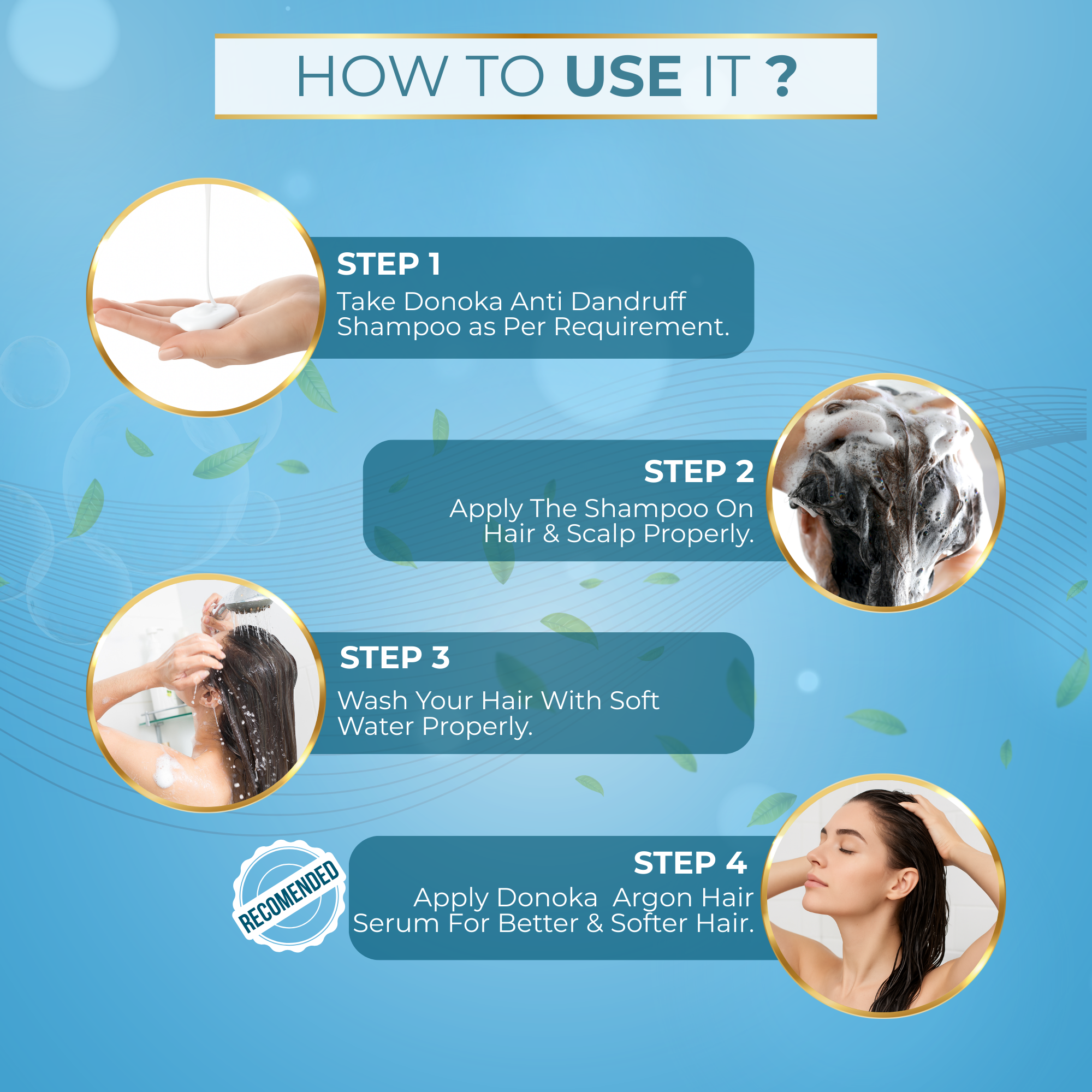 HOW TO USE IT ?

STEP 1

Take Donoka Anti Dandruff Shampoo as Per Requirement.

STEP 2

Apply The Shampoo On Hair & Scalp Properly.

STEP 3

Wash Your Hair With Soft Water Properly.

RECOMENDED

STEP 4

Apply Donoka Argon Hair Serum For Better & Softer Hair.