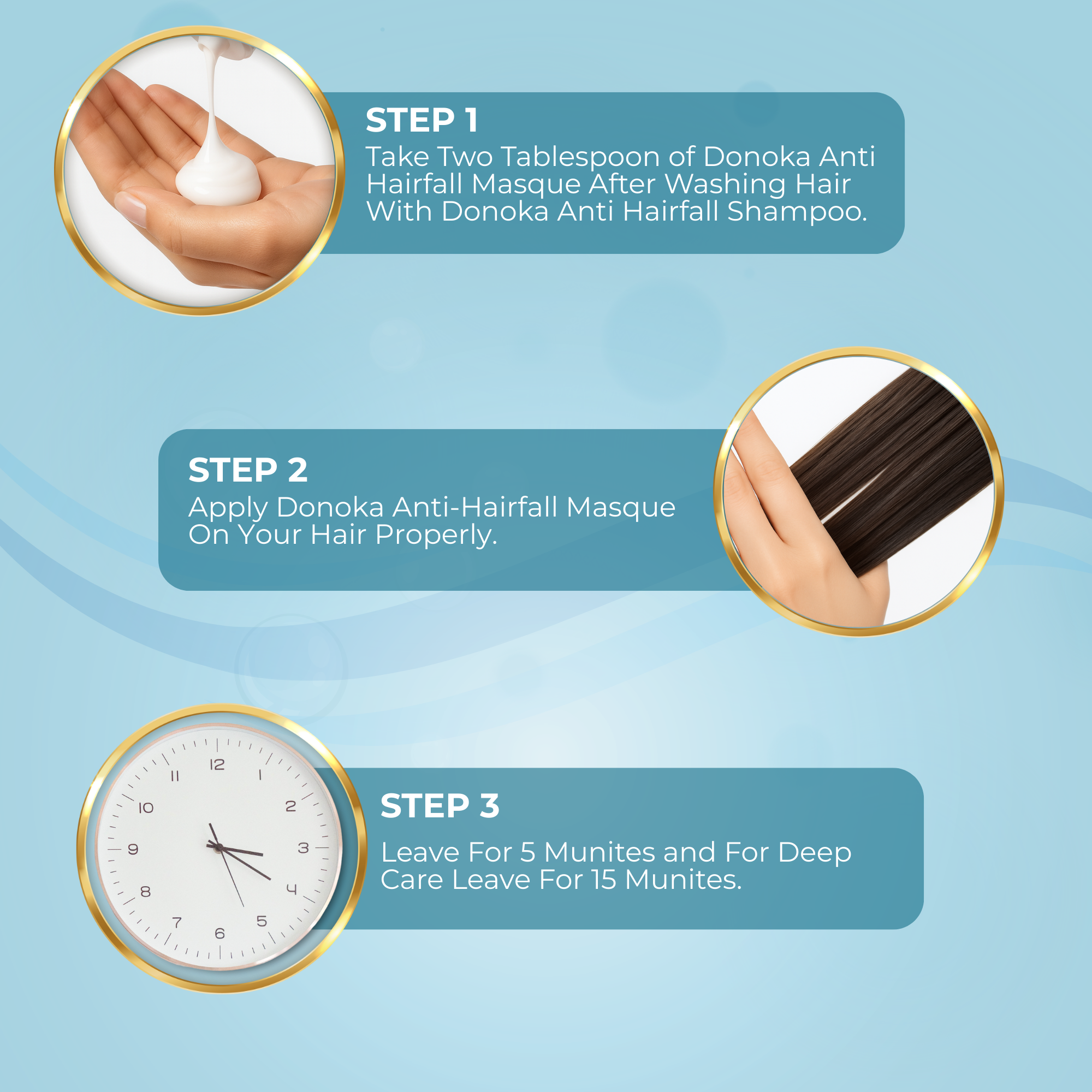 STEP 1
Take Two Tablespoon of Donoka Anti Hairfall Masque After Washing Hair With Donoka Anti Hairfall Shampoo.

STEP 2
Apply Donoka Anti-Hairfall Masque On Your Hair Properly.

12
1
2
3
4
5
6
7
8
9
10
11

STEP 3
Leave For 5 Munites and For Deep Care Leave For 15 Munites.