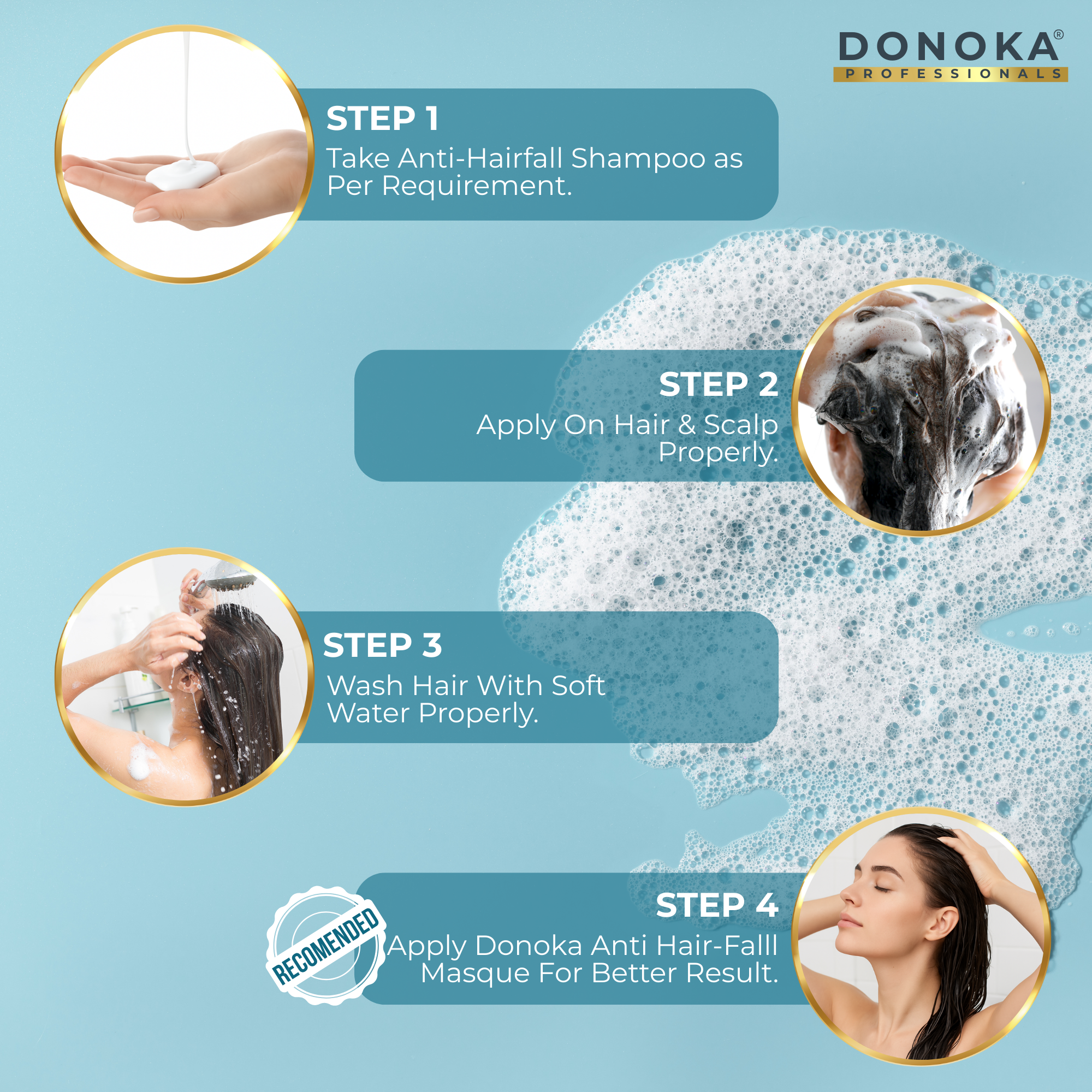 DONOKA®
PROFESSIONALS

STEP 1
Take Anti-Hairfall Shampoo as Per Requirement.

STEP 2
Apply On Hair & Scalp Properly.

STEP 3
Wash Hair With Soft Water Properly.

RECOMENDED

STEP 4
Apply Donoka Anti Hair-Falll Masque For Better Result.